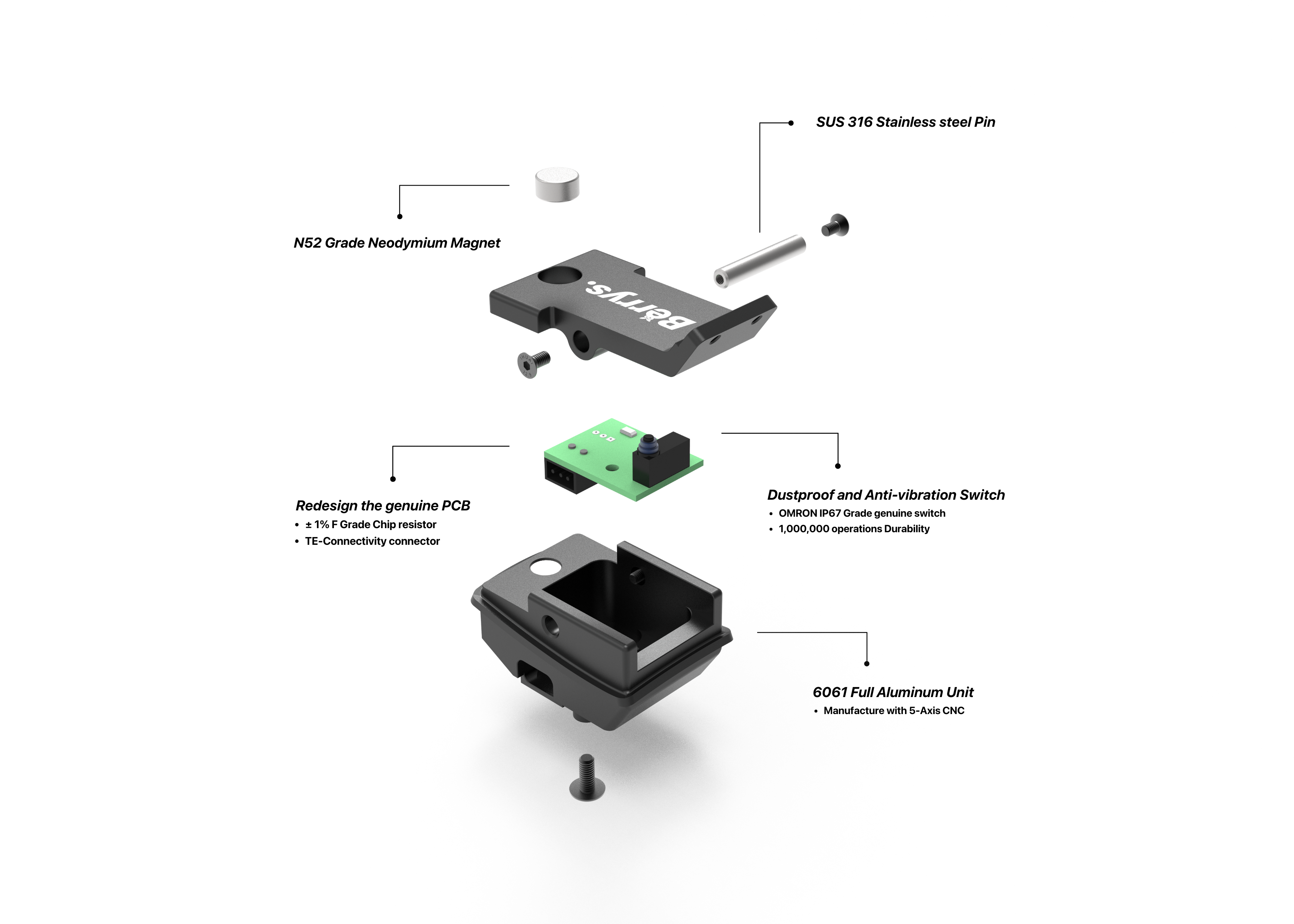 SUS 316 Stainless steel Pin

N52 Grade Neodymium Magnet

Berrys.

Redesign the genuine PCB
• ± 1% F Grade Chip resistor
• TE-Connectivity connector

Dustproof and Anti-vibration Switch
• OMRON IP67 Grade genuine switch
• 1,000,000 operations Durability

6061 Full Aluminum Unit
• Manufacture with 5-Axis CNC